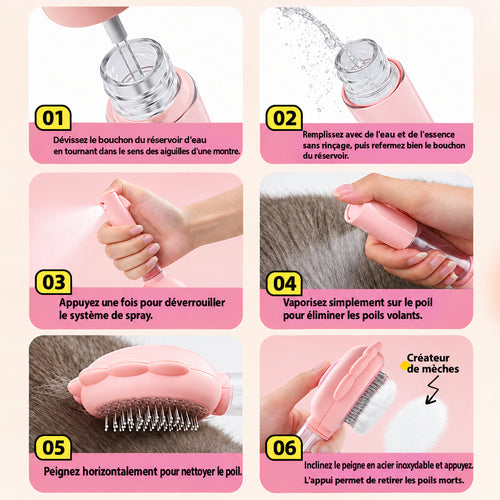 01

Dévissez le bouchon du réservoir d'eau en tournant dans le sens des aiguilles d'une montre.

02

Remplissez avec de l'eau et de l'essence sans rinçage, puis refermez bien le bouchon du réservoir.

03

Appuyez une fois pour déverrouiller le système de spray.

04

Vaporisez simplement sur le poil pour éliminer les poils volants.

05

Peignez horizontalement pour nettoyer le poil.

Créateur de mèches

06

Inclinez le peigne en acier inoxydable et appuyez. L'appui permet de retirer les poils morts.